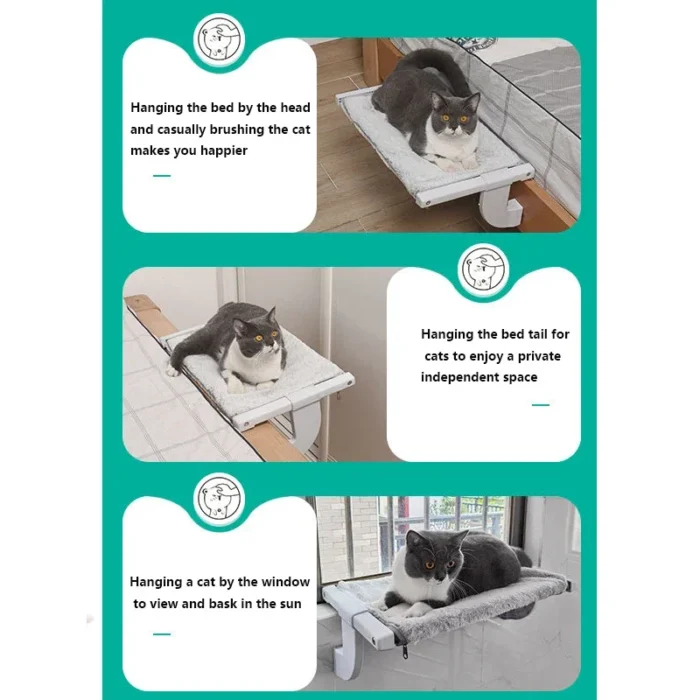 Hanging the bed by the head and casually brushing the cat makes you happier

Hanging the bed tail for cats to enjoy a private independent space

Hanging a cat by the window to view and bask in the sun